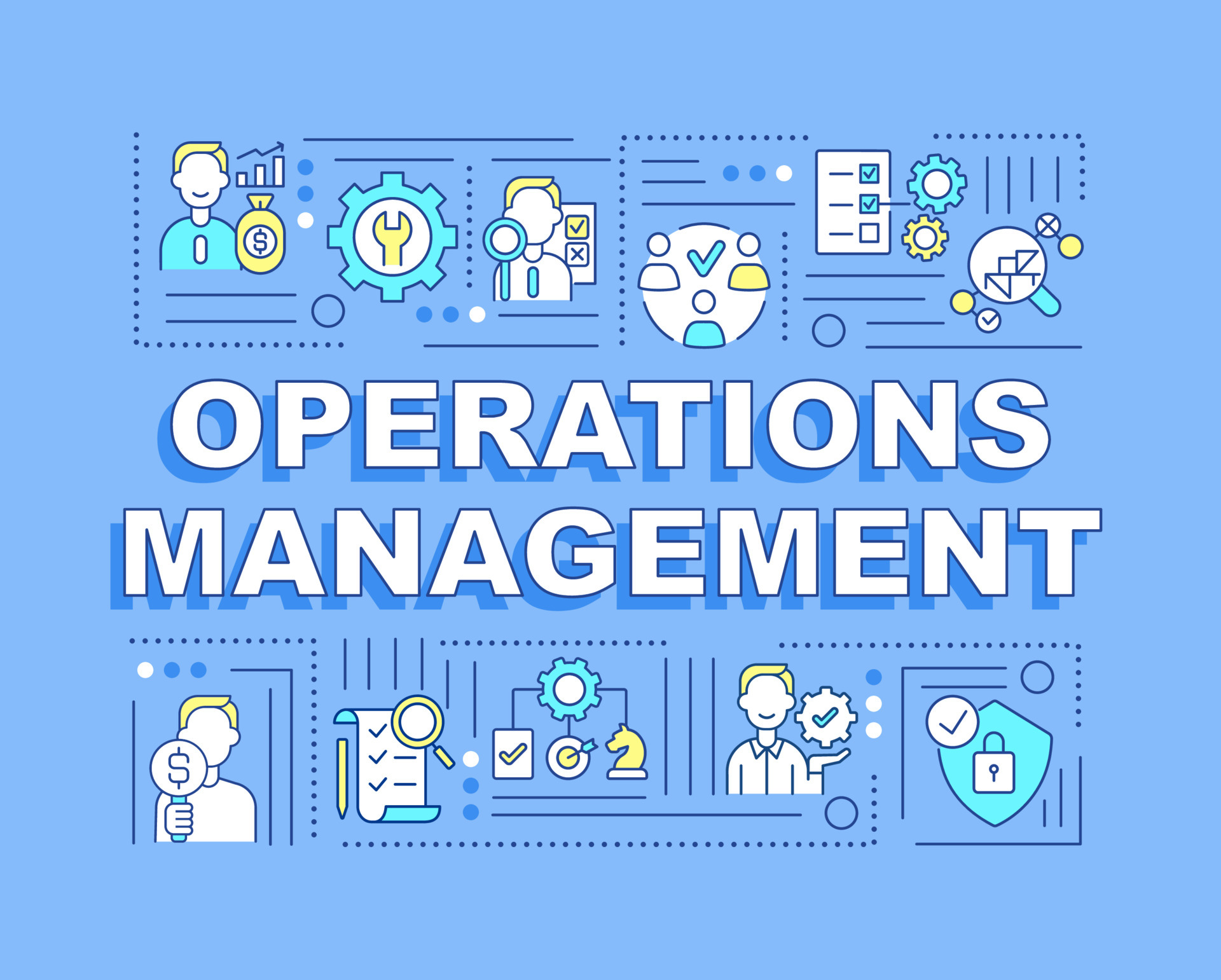 OPERATIONS MANAGEMENT